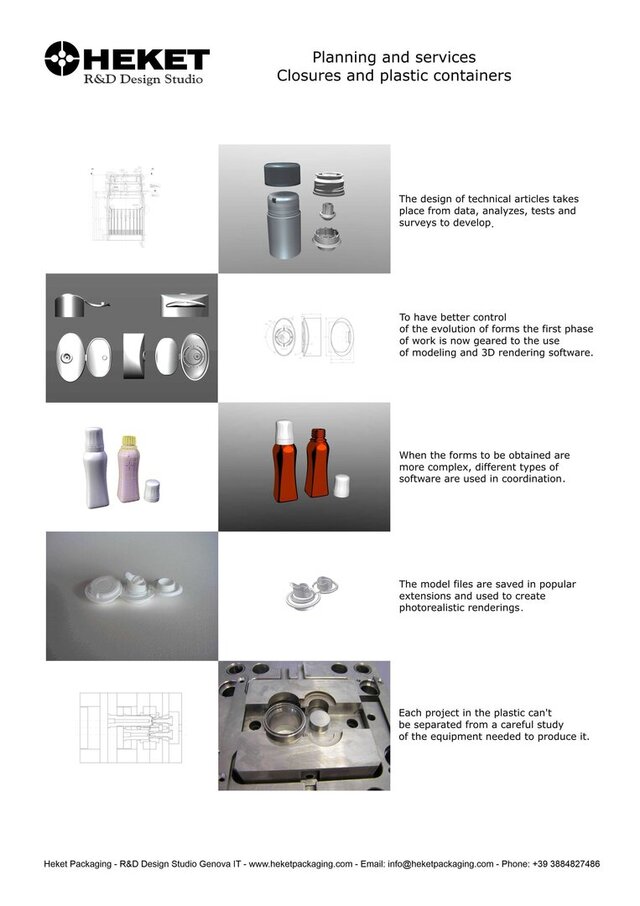 HEKET
R&D Design Studio

Planning and services
Closures and plastic containers

The design of technical articles takes place from data, analyzes, tests and surveys to develop.

To have better control of the evolution of forms the first phase of work is now geared to the use of modeling and 3D rendering software.

When the forms to be obtained are more complex, different types of software are used in coordination.

The model files are saved in popular extensions and used to create photorealistic renderings.

Each project in the plastic can't be separated from a careful study of the equipment needed to produce it.

Heket Packaging - R&D Design Studio Genova IT - www.heketpackaging.com - Email: info@heketpackaging.com - Phone: +39 3884827486